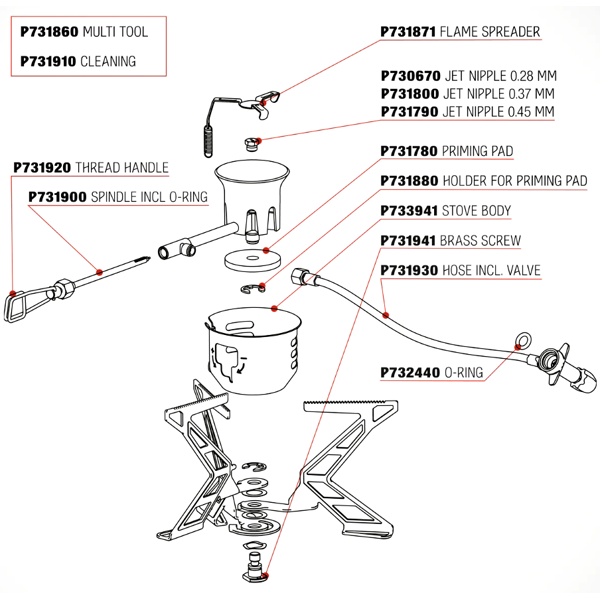 P731860 MULTI TOOL

P731910 CLEANING

P731871 FLAME SPREADER

P730670 JET NIPPLE 0.28 MM
P731800 JET NIPPLE 0.37 MM
P731790 JET NIPPLE 0.45 MM

P731780 PRIMING PAD

P731880 HOLDER FOR PRIMING PAD

P733941 STOVE BODY

P731941 BRASS SCREW

P731930 HOSE INCL. VALVE

P731920 THREAD HANDLE

P731900 SPINDLE INCL O-RING

P732440 O-RING